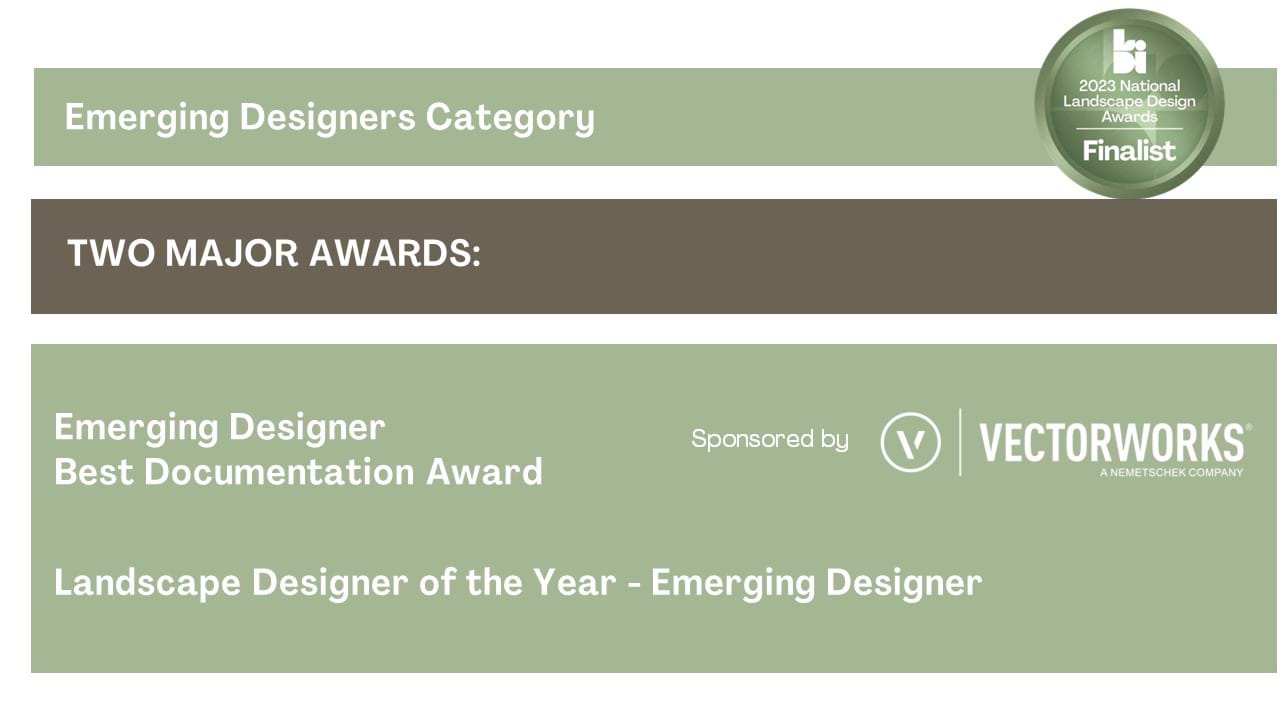 Emerging Designers Category

2023 National Landscape Design Awards
Finalist

TWO MAJOR AWARDS:

Emerging Designer
Best Documentation Award

Sponsored by

VECTORWORKS®
A NEMETSCHEK COMPANY

Landscape Designer of the Year - Emerging Designer